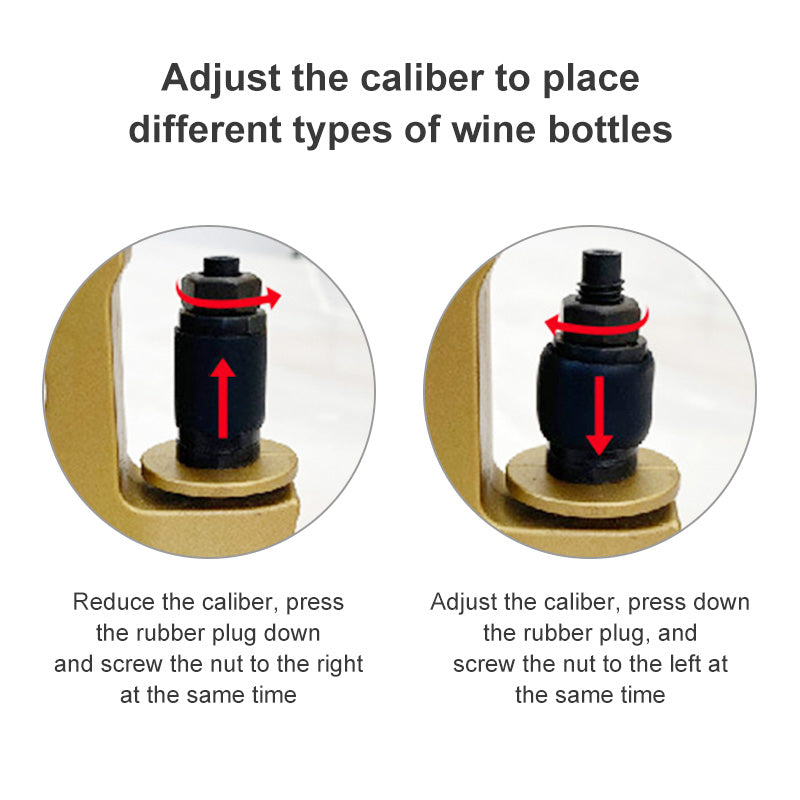 Adjust the caliber to place different types of wine bottles

Reduce the caliber, press the rubber plug down and screw the nut to the right at the same time

Adjust the caliber, press down the rubber plug, and screw the nut to the left at the same time